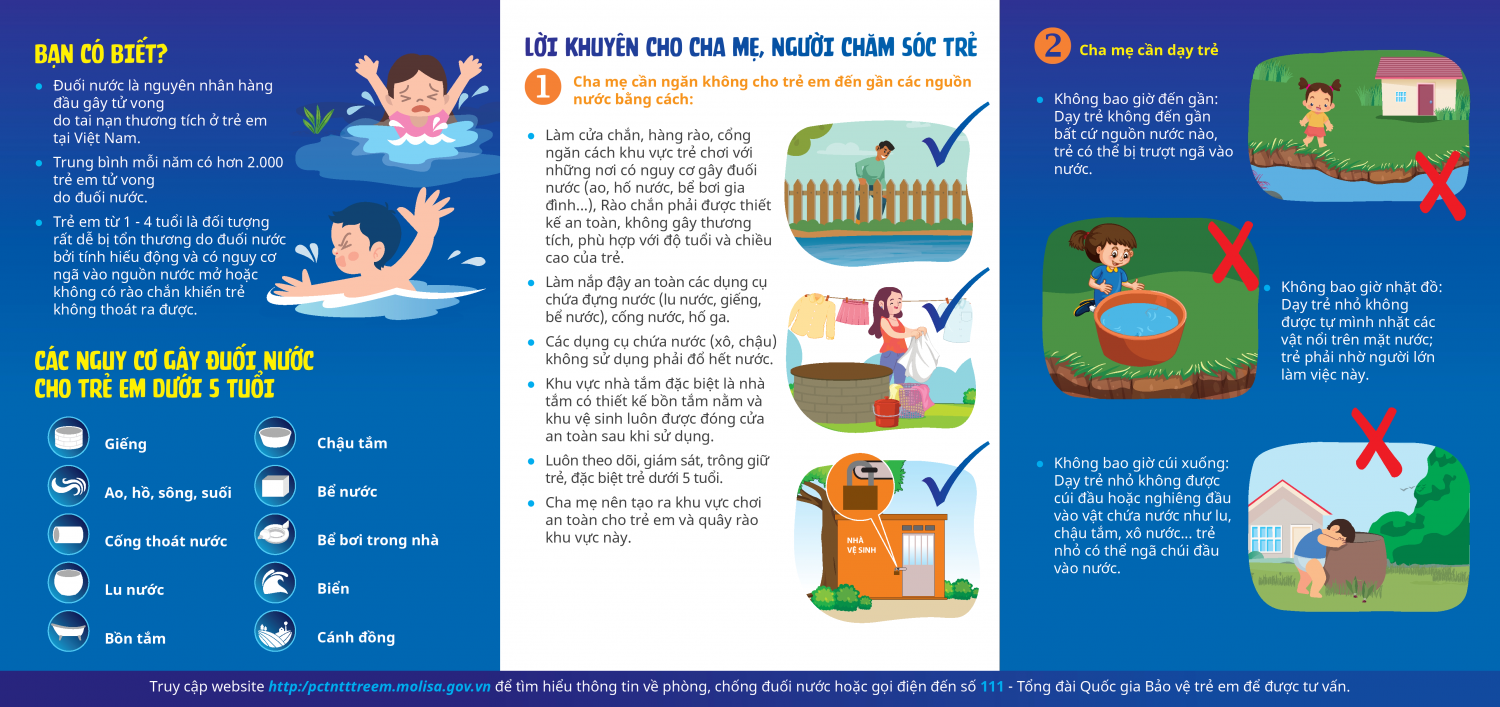 BẠN CÓ BIẾT?

Đuối nước là nguyên nhân hàng đầu gây tử vong do tai nạn thương tích ở trẻ em tại Việt Nam.

Trung bình mỗi năm có hơn 2.000 trẻ em tử vong do đuối nước.

Trẻ em từ 1 - 4 tuổi là đối tượng rất dễ bị tổn thương do đuối nước bởi tính hiếu động và có nguy cơ ngã vào nguồn nước mở hoặc không có rào chắn khiến trẻ không thoát ra được.

CÁC NGUY CƠ GÂY ĐUỐI NƯỚC CHO TRẺ EM DƯỚI 5 TUỔI

Giếng
Ao, hồ, sông, suối
Cống thoát nước
Lu nước
Bồn tắm
Chậu tắm
Bể nước
Bể bơi trong nhà
Biển
Cánh đồng

LỜI KHUYÊN CHO CHA MẸ, NGƯỜI CHĂM SÓC TRẺ

1 Cha mẹ cần ngăn không cho trẻ em đến gần các nguồn nước bằng cách:

Làm cửa chắn, hàng rào, cổng ngăn cách khu vực trẻ chơi với những nơi có nguy cơ gây đuối nước (ao, hồ nước, bể bơi gia đình...), Rào chắn phải được thiết kế an toàn, không gây thương tích, phù hợp với độ tuổi và chiều cao của trẻ.

Làm nắp đậy an toàn các dụng cụ chứa đựng nước (lu nước, giếng, bể nước), cống nước, hố ga.

Các dụng cụ chứa nước (xô, chậu) không sử dụng phải đổ hết nước.

Khu vực nhà tắm đặc biệt là nhà tắm có thiết kế bồn tắm nằm và khu vệ sinh luôn được đóng cửa an toàn sau khi sử dụng.

Luôn theo dõi, giám sát, trông giữ trẻ, đặc biệt trẻ dưới 5 tuổi.

Cha mẹ nên tạo ra khu vực chơi an toàn cho trẻ em và quây rào khu vực này.

NHÀ VỆ SINH

2 Cha mẹ cần dạy trẻ

Không bao giờ đến gần: Dạy trẻ không đến gần bất cứ nguồn nước nào, trẻ có thể bị trượt ngã vào nước.

Không bao giờ nhặt đồ: Dạy trẻ nhỏ không được tự mình nhặt các vật nổi trên mặt nước; trẻ phải nhờ người lớn làm việc này.

Không bao giờ cúi xuống: Dạy trẻ nhỏ không được cúi đầu hoặc nghiêng đầu vào vật chứa nước như lu, chậu tắm, xô nước... trẻ nhỏ có thể ngã chúi đầu vào nước.

Truy cập website http://pctntttreem.molisa.gov.vn để tìm hiểu thông tin về phòng, chống đuối nước hoặc gọi điện đến số 111 - Tổng đài Quốc gia Bảo vệ trẻ em để được tư vấn.